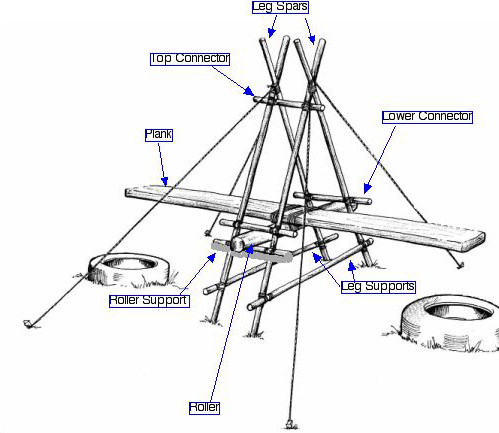 Leg Spars

Top Connector

Lower Connector

Plank

Leg Supports

Roller Support

Roller