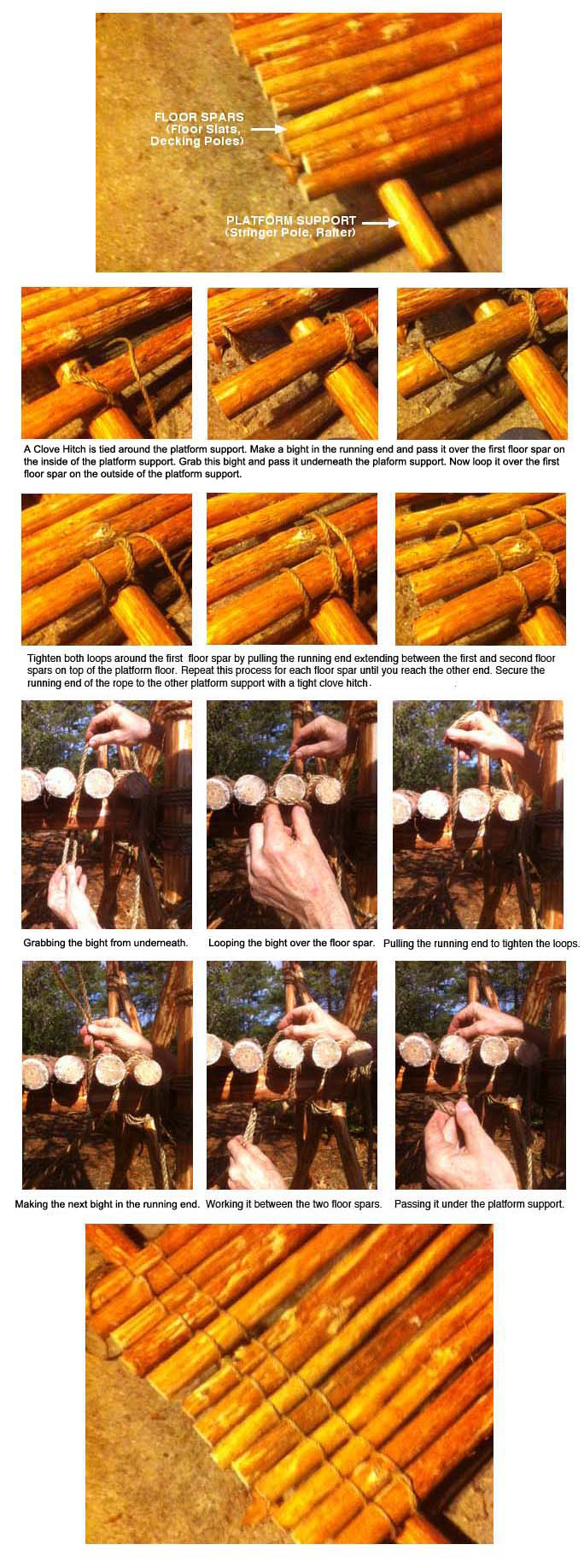 FLOOR SPARS
(Floor Slats, Decking Poles)

PLATFORM SUPPORT
(Stringer Pole, Rafter)

A Clove Hitch is tied around the platform support. Make a bight in the running end and pass it over the first floor spar on the inside of the platform support. Grab this bight and pass it underneath the plaform support. Now loop it over the first floor spar on the outside of the platform support.

Tighten both loops around the first floor spar by pulling the running end extending between the first and second floor spars on top of the platform floor. Repeat this process for each floor spar until you reach the other end. Secure the running end of the rope to the other platform support with a tight clove hitch.

Grabbing the bight from underneath.

Looping the bight over the floor spar.

Pulling the running end to tighten the loops.

Making the next bight in the running end.

Working it between the two floor spars.

Passing it under the platform support.