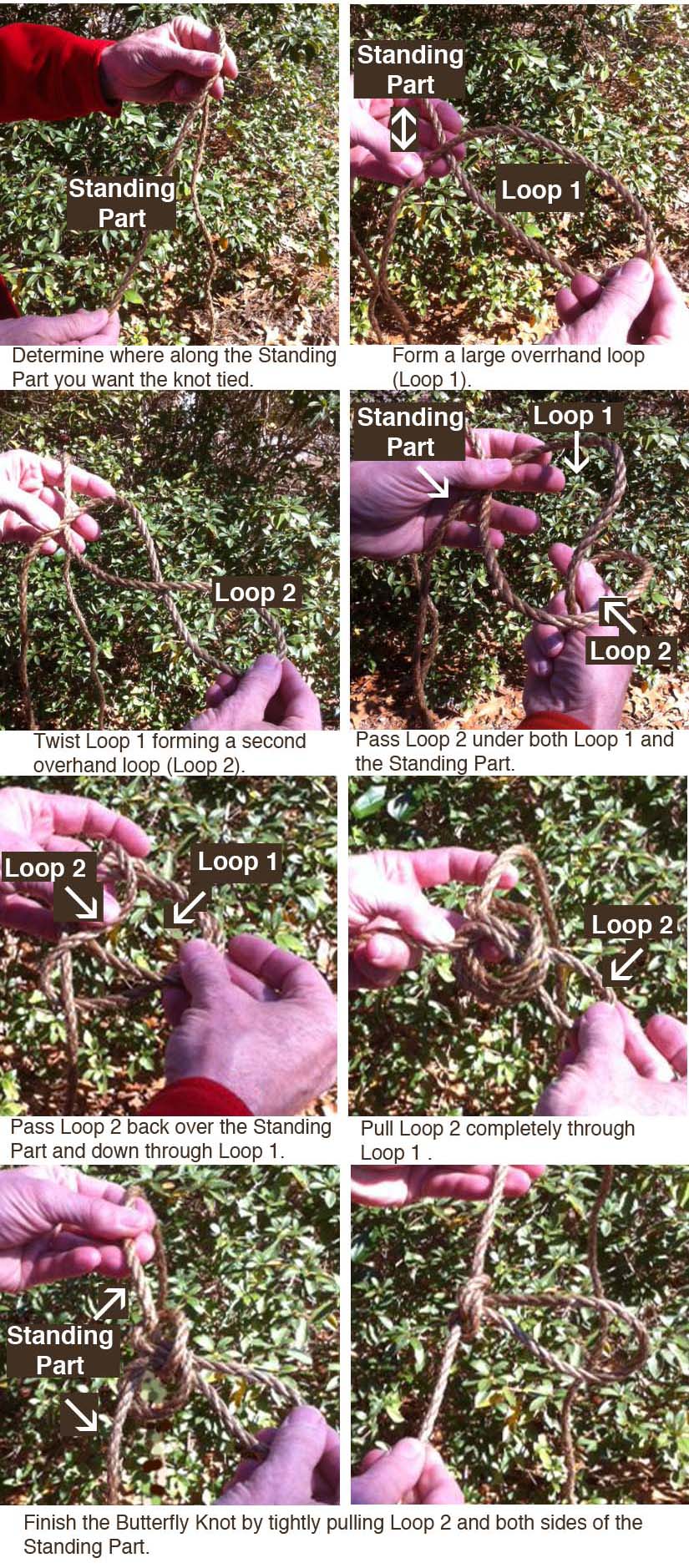 Standing Part

Determine where along the Standing Part you want the knot tied.

Standing Part

Loop 1

Form a large overrhand loop (Loop 1).

Loop 2

Twist Loop 1 forming a second overhand loop (Loop 2).

Standing Part

Loop 1

Loop 2

Pass Loop 2 under both Loop 1 and the Standing Part.

Loop 2

Loop 1

Pass Loop 2 back over the Standing Part and down through Loop 1.

Loop 2

Pull Loop 2 completely through Loop 1 .

Standing Part

Finish the Butterfly Knot by tightly pulling Loop 2 and both sides of the Standing Part.