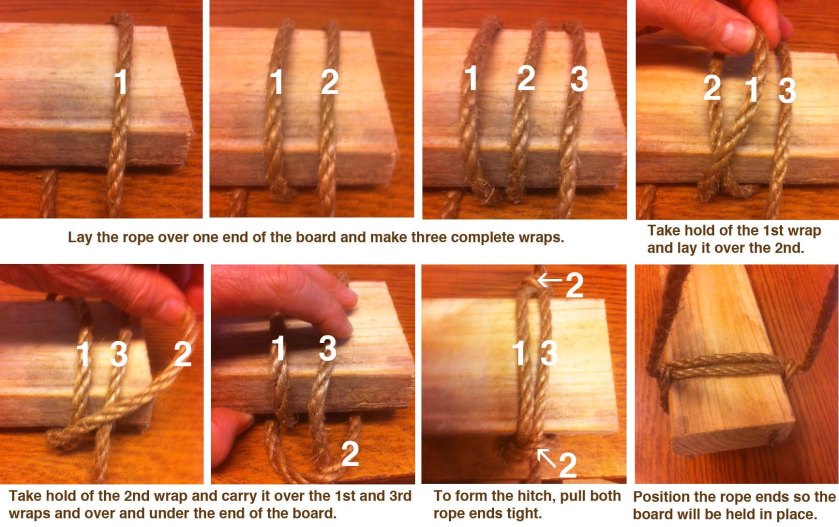 1

1 2

1 2 3

2 1 3

Lay the rope over one end of the board and make three complete wraps.

Take hold of the 1st wrap and lay it over the 2nd.

1 3 2

1 3 2

2 1 3 2

Take hold of the 2nd wrap and carry it over the 1st and 3rd wraps and over and under the end of the board.

To form the hitch, pull both rope ends tight.

Position the rope ends so the board will be held in place.