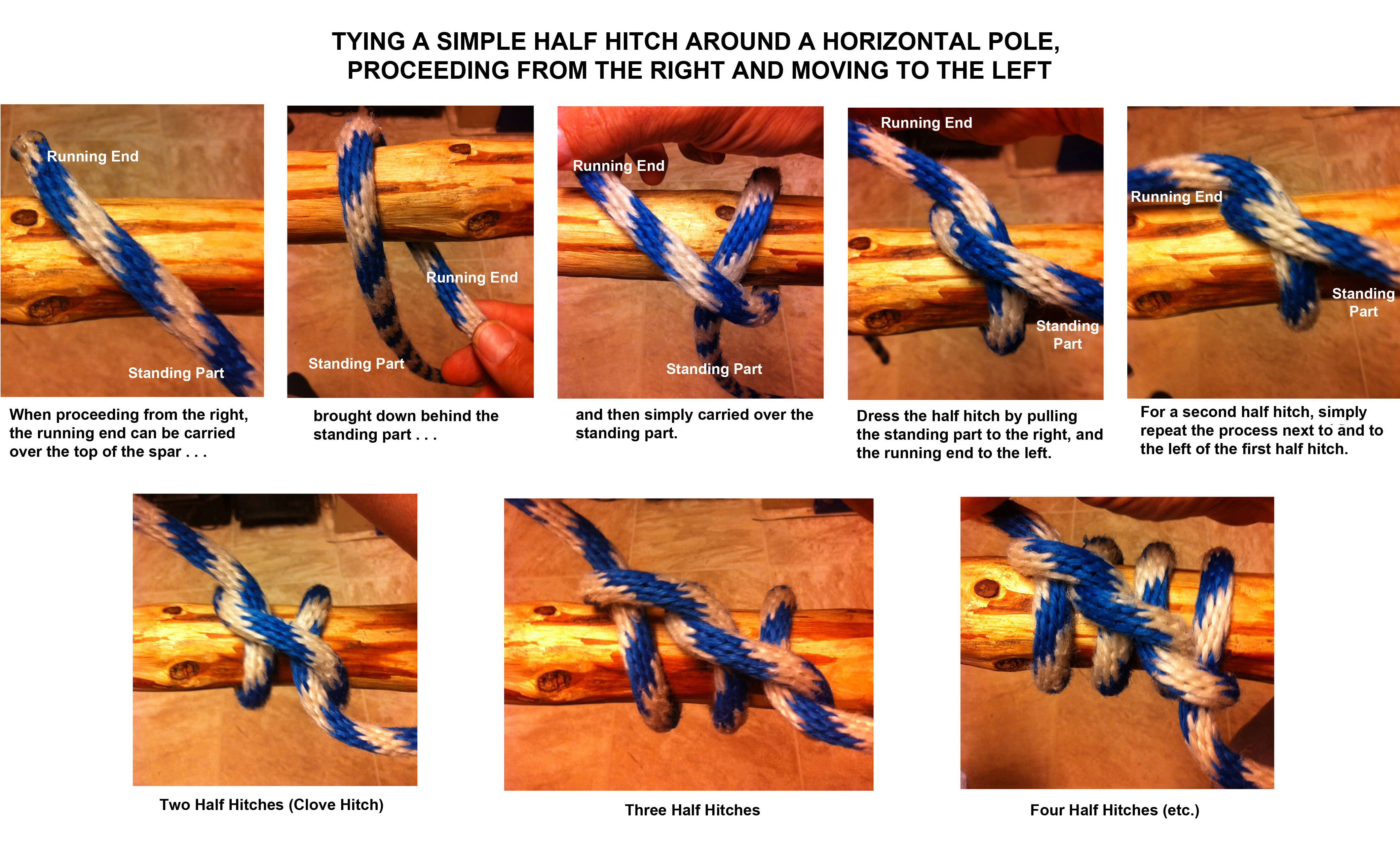 TYING A SIMPLE HALF HITCH AROUND A HORIZONTAL POLE, PROCEEDING FROM THE RIGHT AND MOVING TO THE LEFT

Running End

Standing Part

When proceeding from the right, the running end can be carried over the top of the spar . . .

Running End

Standing Part

brought down behind the standing part . . .

Running End

Standing Part

and then simply carried over the standing part.

Running End

Standing Part

Dress the half hitch by pulling the standing part to the right, and the running end to the left.

Running End

Standing Part

For a second half hitch, simply repeat the process next to and to the left of the first half hitch.

Two Half Hitches (Clove Hitch)

Three Half Hitches

Four Half Hitches (etc.)