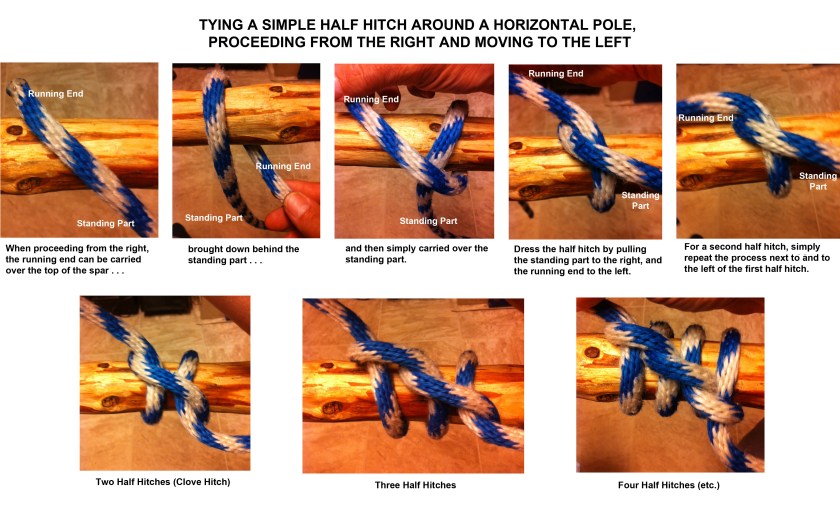 TYING A SIMPLE HALF HITCH AROUND A HORIZONTAL POLE, PROCEEDING FROM THE RIGHT AND MOVING TO THE LEFT

Running End

Standing Part

When proceeding from the right, the running end can be carried over the top of the spar . . .

Running End

Standing Part

brought down behind the standing part . . .

Running End

Standing Part

and then simply carried over the standing part.

Running End

Standing Part

Dress the half hitch by pulling the standing part to the right, and the running end to the left.

Running End

Standing Part

For a second half hitch, simply repeat the process next to and to the left of the first half hitch.

Two Half Hitches (Clove Hitch)

Three Half Hitches

Four Half Hitches (etc.)