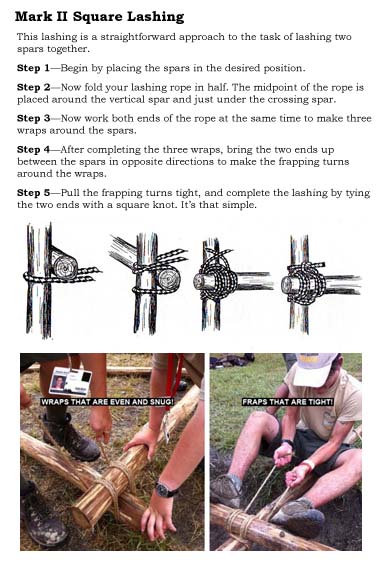 Mark II Square Lashing

This lashing is a straightforward approach to the task of lashing two spars together.

Step 1—Begin by placing the spars in the desired position.

Step 2—Now fold your lashing rope in half. The midpoint of the rope is placed around the vertical spar and just under the crossing spar.

Step 3—Now work both ends of the rope at the same time to make three wraps around the spars.

Step 4—After completing the three wraps, bring the two ends up between the spars in opposite directions to make the frapping turns around the wraps.

Step 5—Pull the frapping turns tight, and complete the lashing by tying the two ends with a square knot. It's that simple.

WRAPS THAT ARE EVEN AND SNUG!

FRAPS THAT ARE TIGHT!